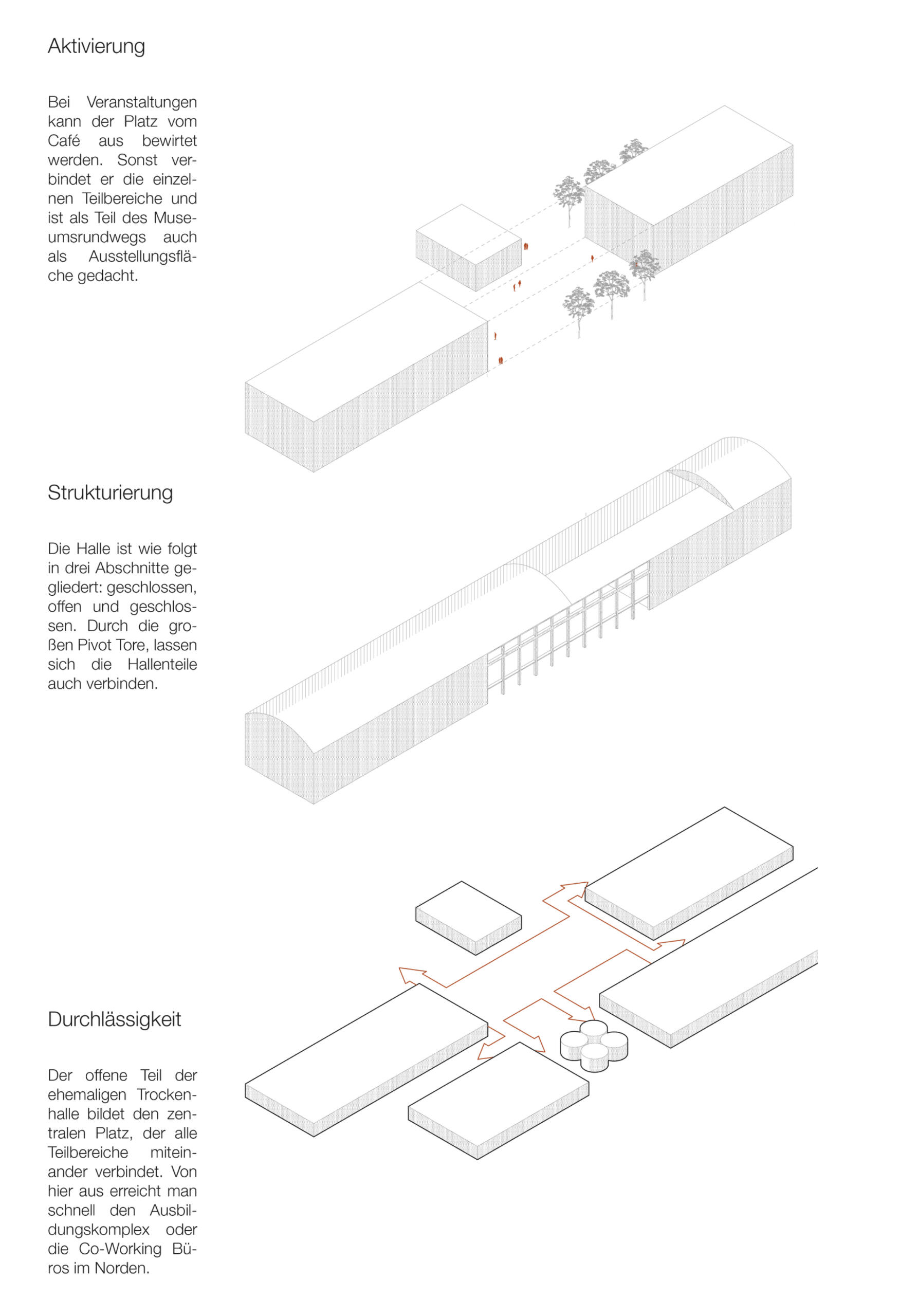 Aktivierung

Bei Veranstaltungen kann der Platz vom Café aus bewirtet werden. Sonst verbindet er die einzelnen Teilbereiche und ist als Teil des Museumsrundwegs auch als Ausstellungsfläche gedacht.

Strukturierung

Die Halle ist wie folgt in drei Abschnitte gegliedert: geschlossen, offen und geschlossen. Durch die großen Pivot Tore, lassen sich die Hallenteile auch verbinden.

Durchlässigkeit

Der offene Teil der ehemaligen Trockenhalle bildet den zentralen Platz, der alle Teilbereiche miteinander verbindet. Von hier aus erreicht man schnell den Ausbildungskomplex oder die Co-Working Büros im Norden.